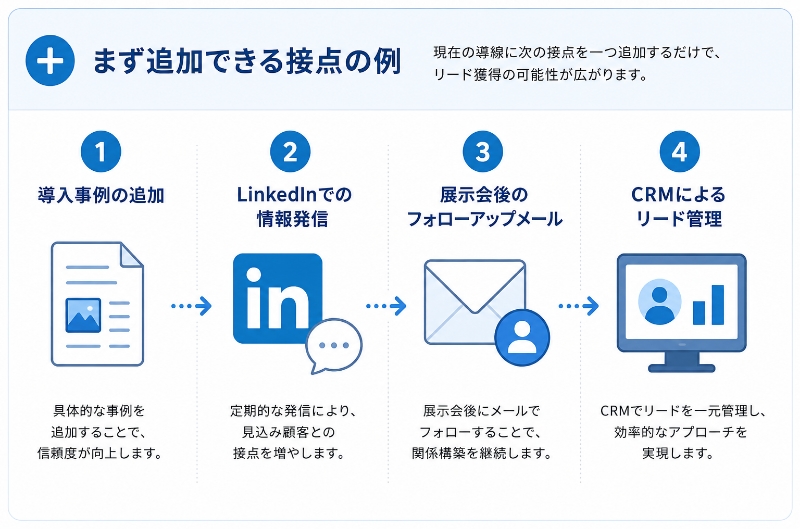 まず追加できる接点の例

現在の導線に次の接点を一つ追加するだけで、リード獲得の可能性が広がります。

1
導入事例の追加

具体的な事例を追加することで、信頼度が向上します。

2
LinkedInでの情報発信

in

定期的な発信により、見込み顧客との接点を増やします。

3
展示会後のフォローアップメール

展示会後にメールでフォローすることで、関係構築を継続します。

4
CRMによるリード管理

CRMでリードを一元管理し、効率的なアプローチを実現します。